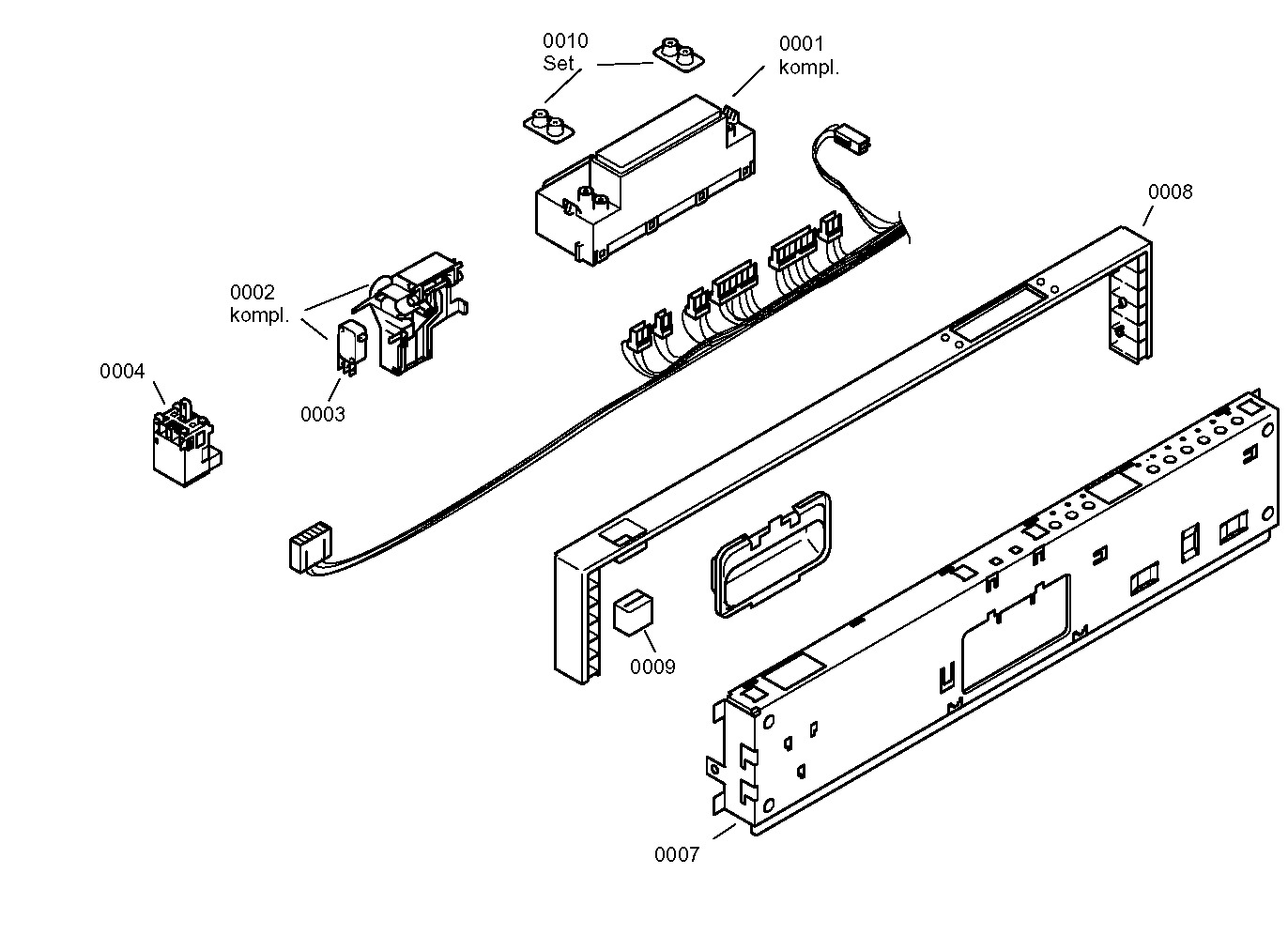 0010
Set

0001
kompl.

0008

0002
kompl.

0004

0003

0009

0007