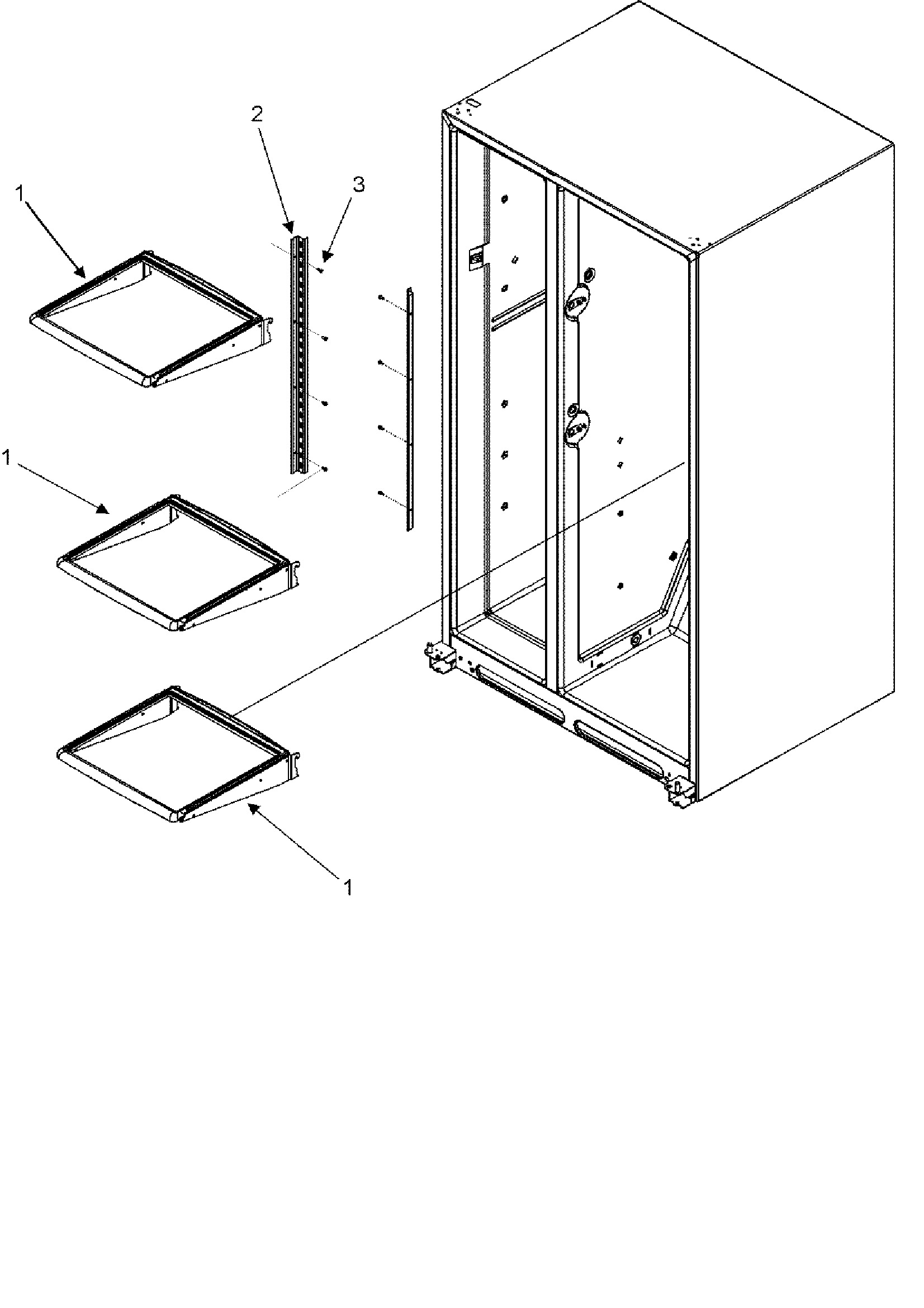 2
3
1
1
1