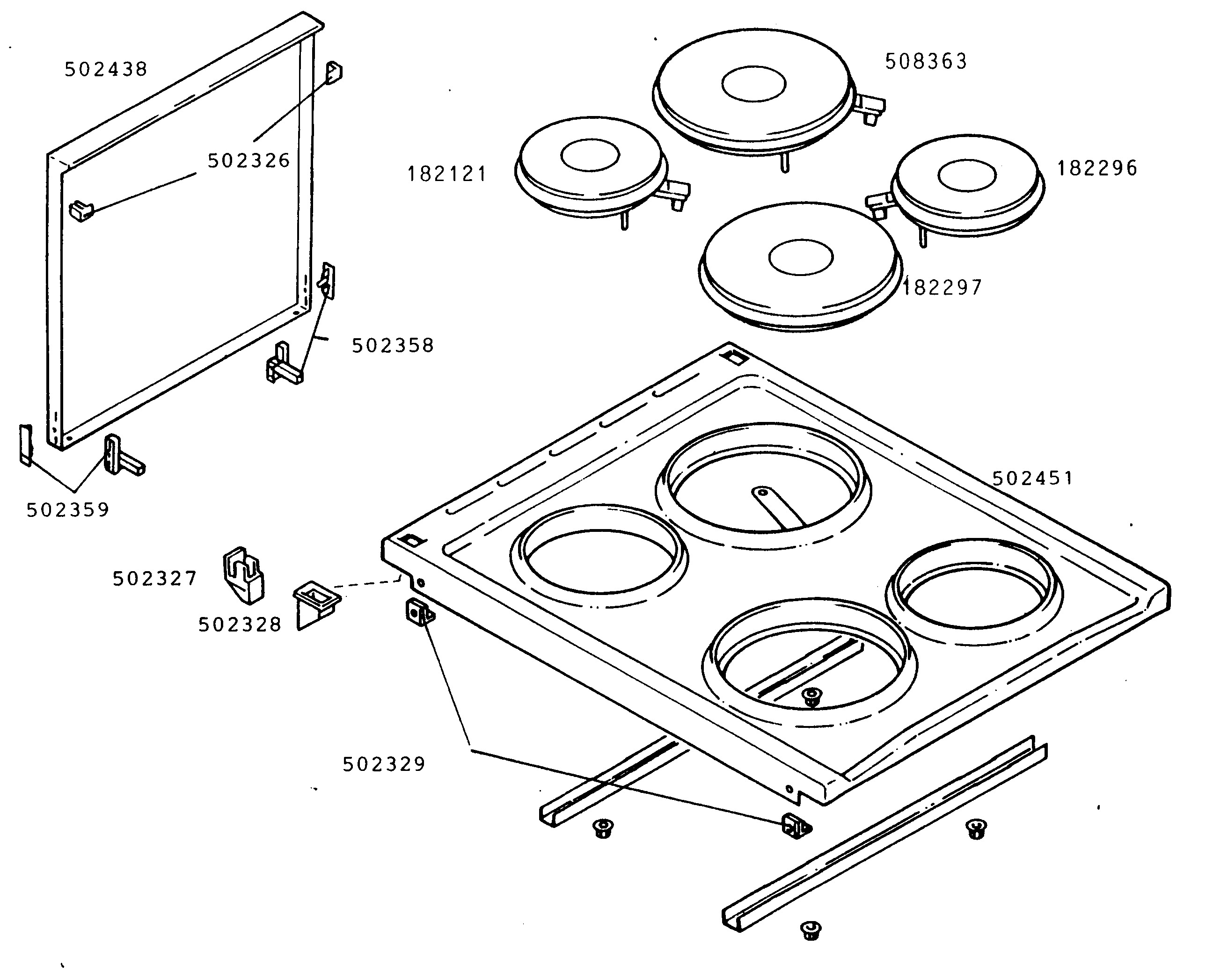 502438

508363

502326

182121

182296

182297

502358

502451

502359

502327

502328

502329