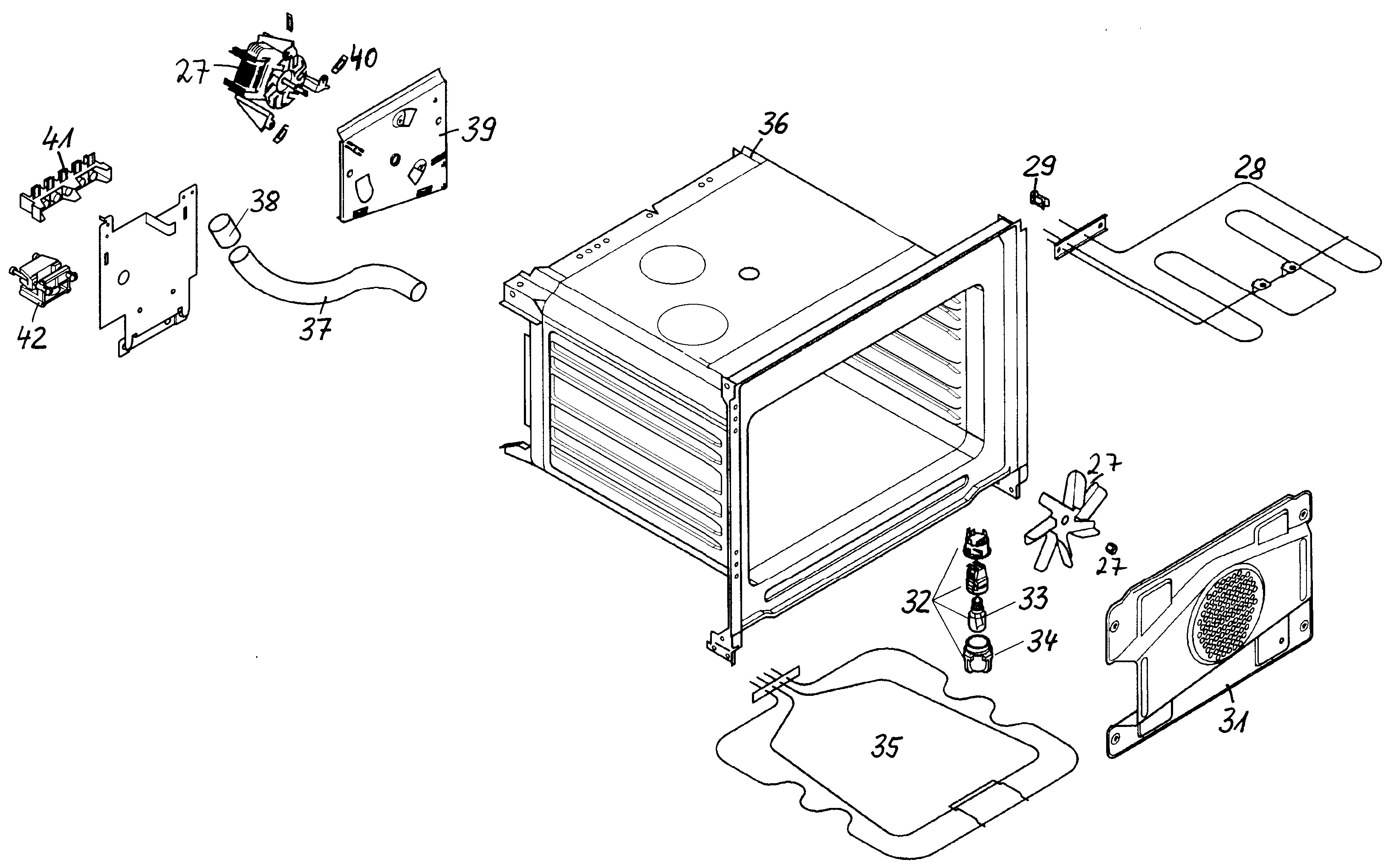 27
40
41
39
36
29
28
38
42
37
27
27
32
33
34
31
35