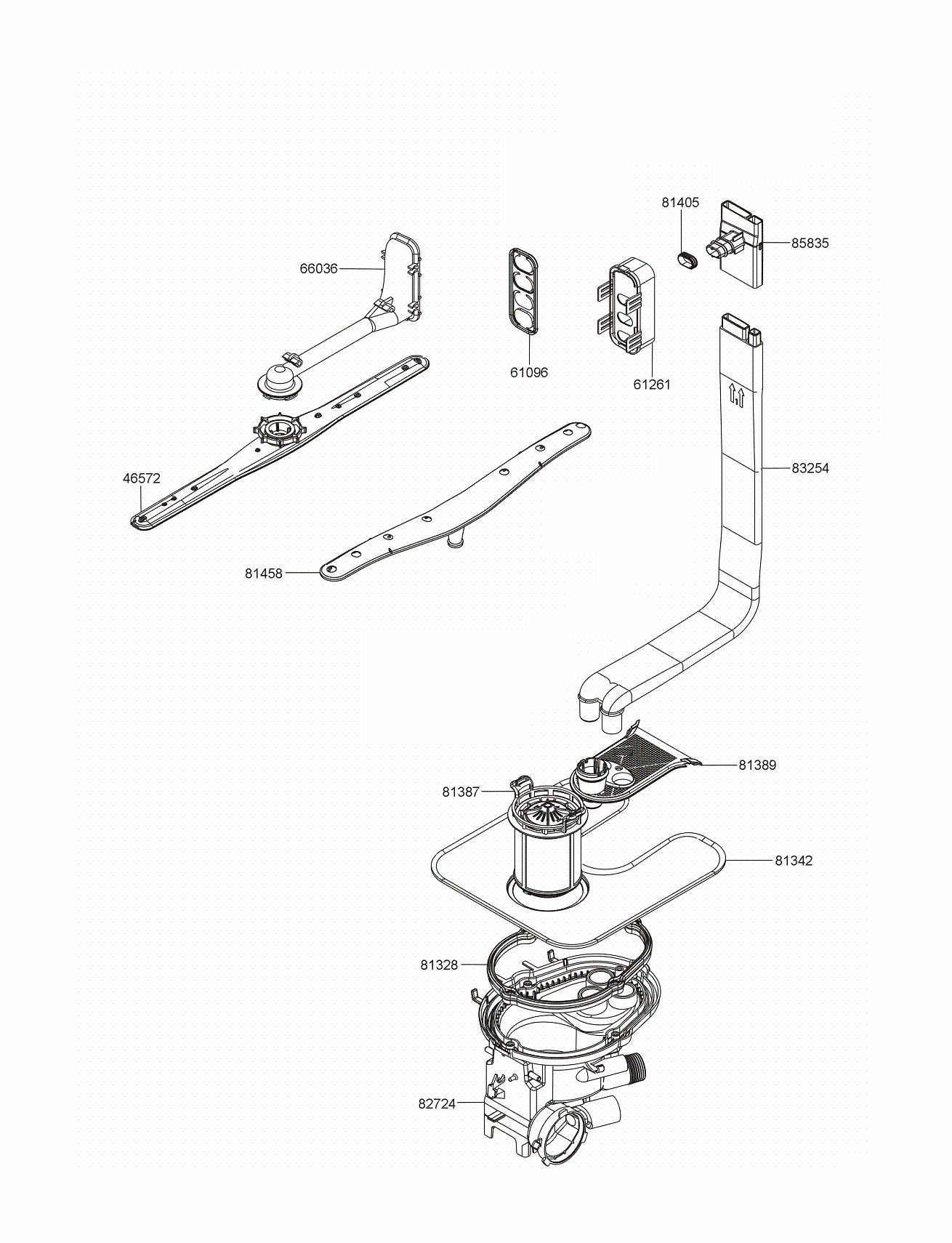 81405
85835
66036
61096
61261
46572
83254
81458
81389
81387
81342
81328
82724