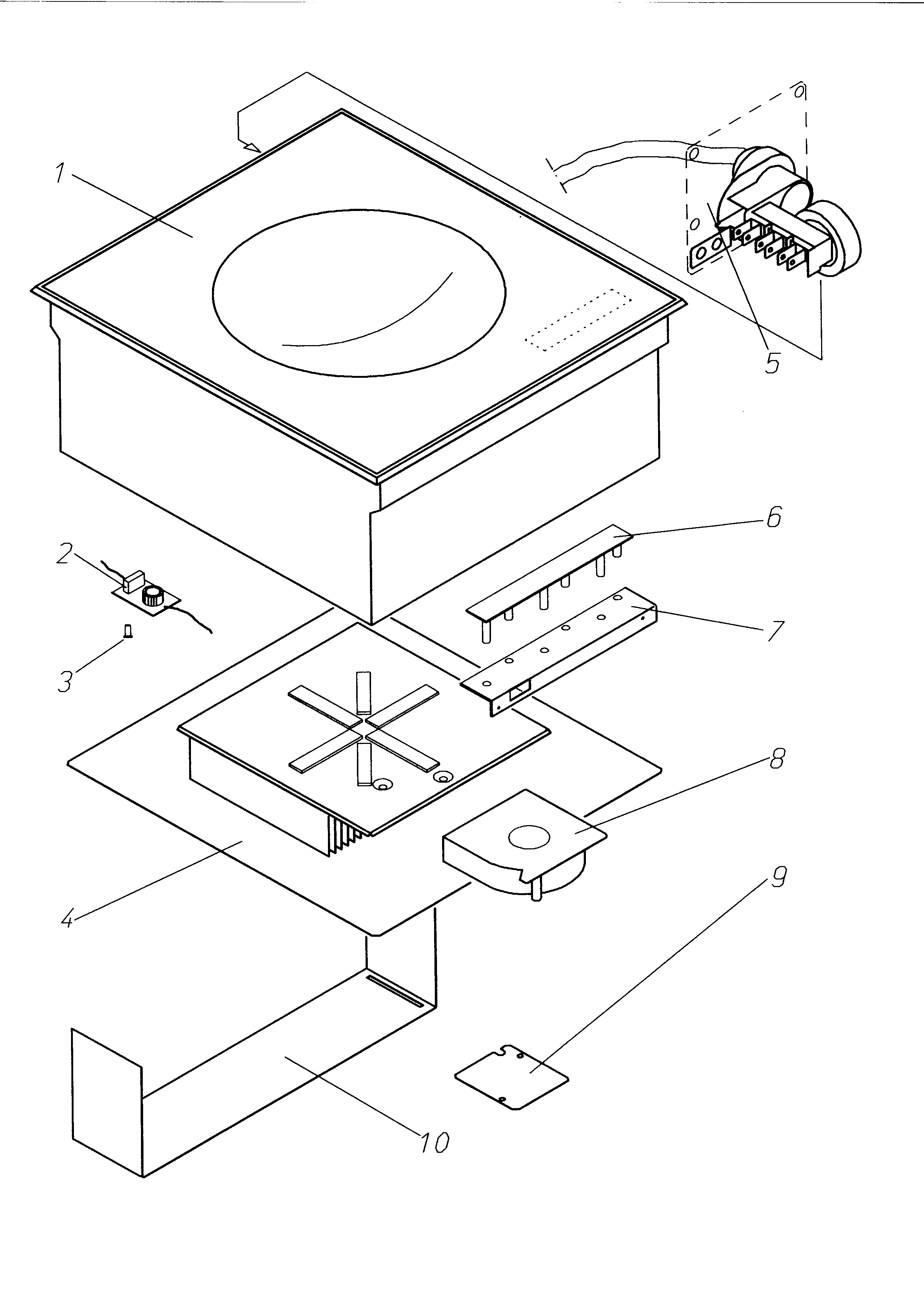 1
5
6
2
7
3
8
9
4
10