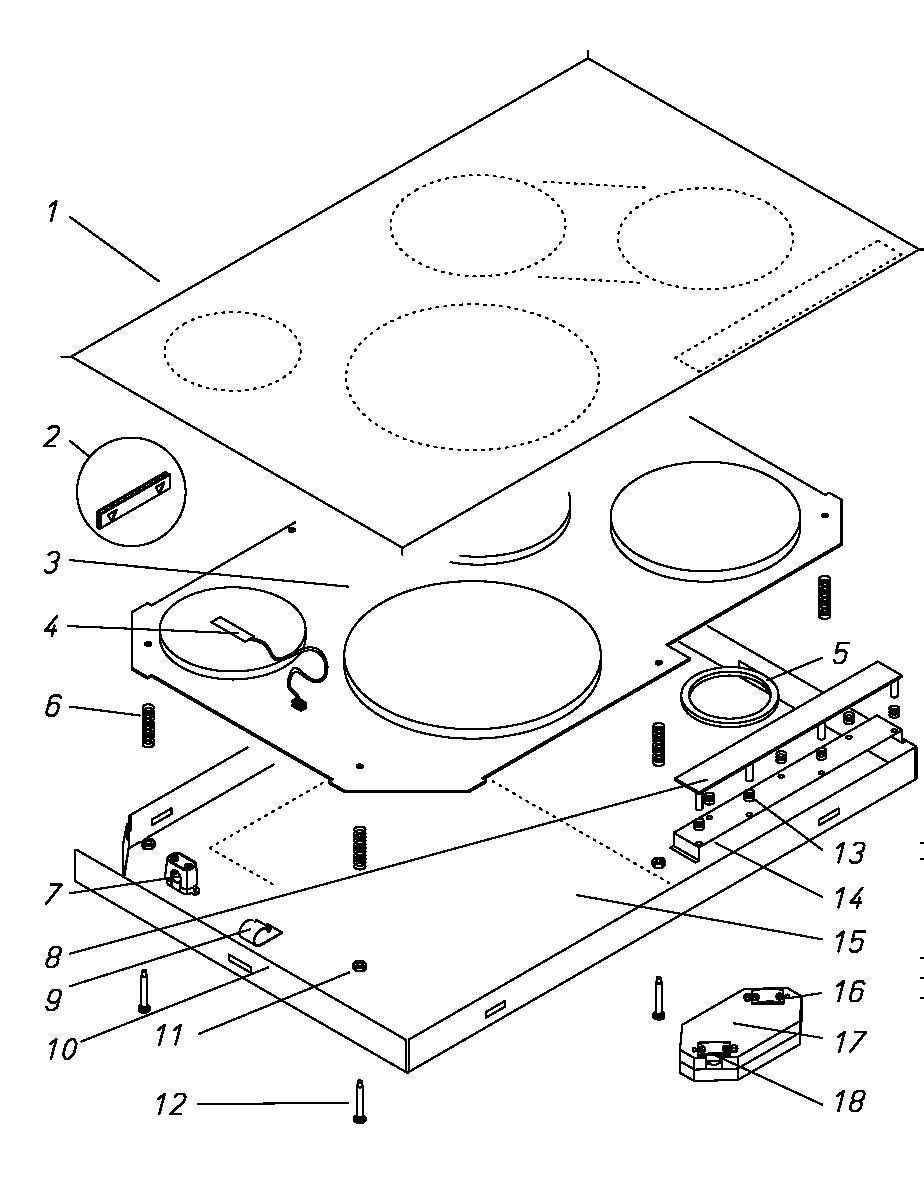 1
2
3
4
5
6
7
8
9
10
11
12
13
14
15
16
17
18