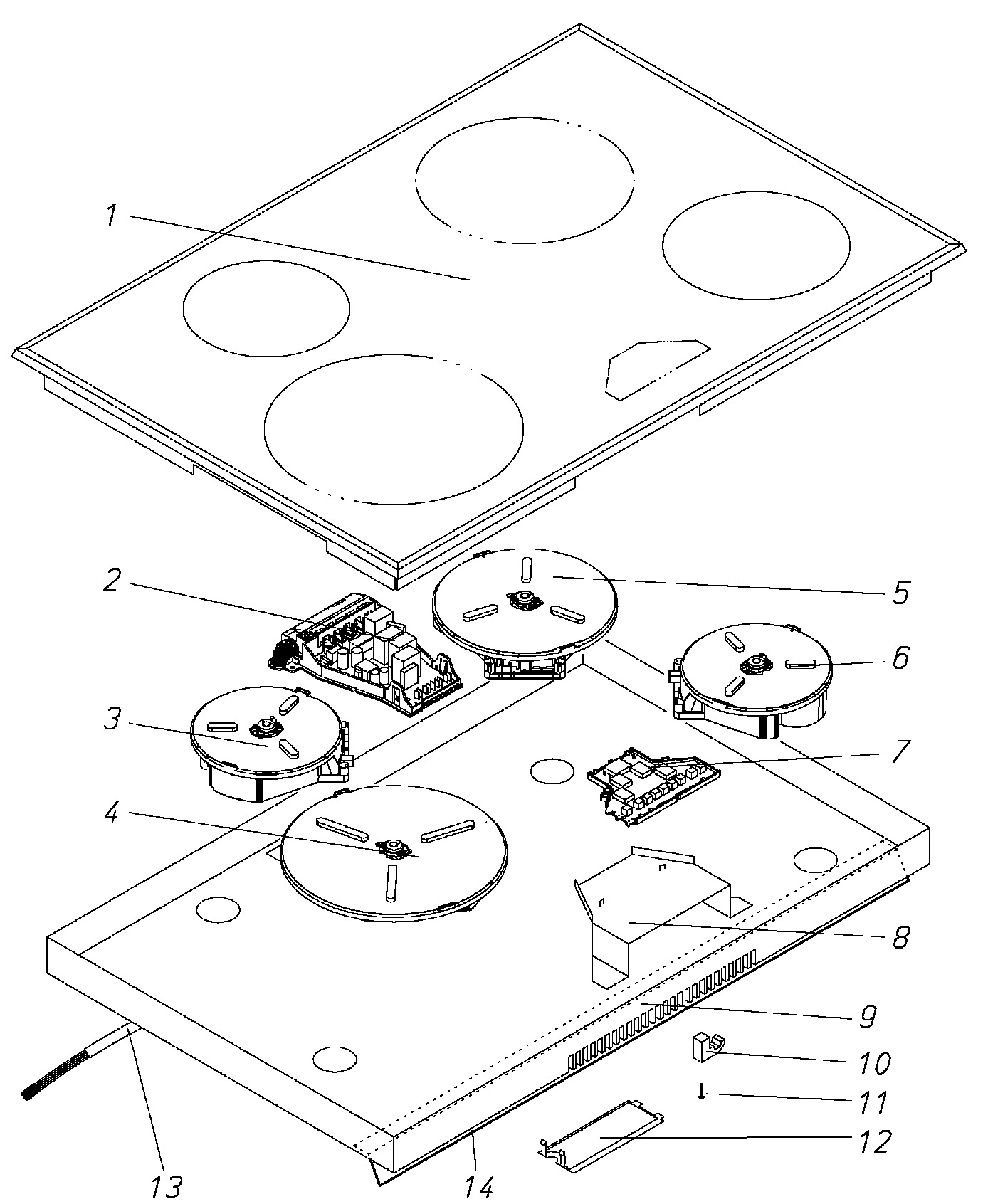 1
2
5
6
3
7
4
8
9
10
11
12
13
14