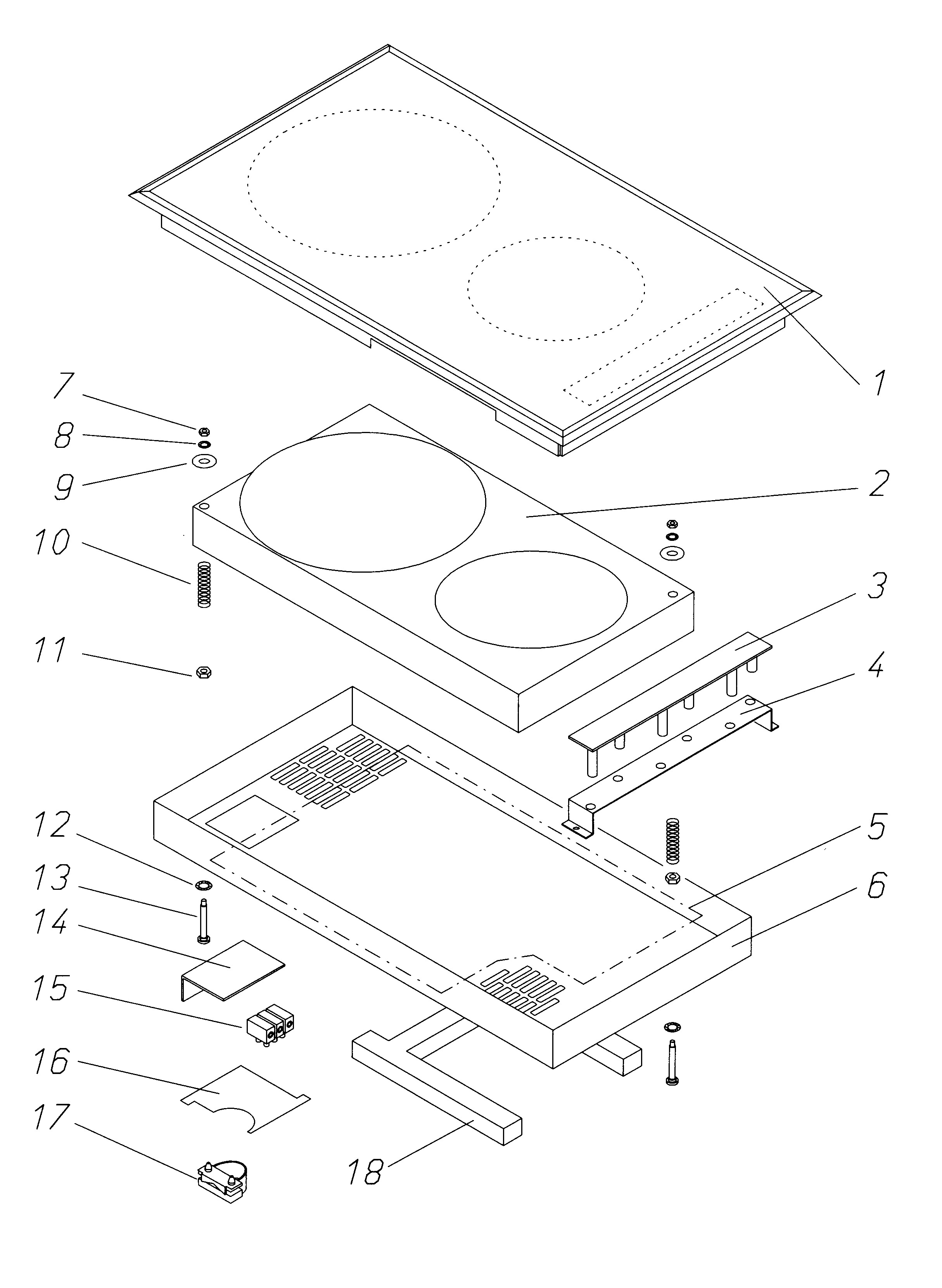 1
7
8
9
2
10
3
11
4
12
5
13
6
14
15
16
17
18