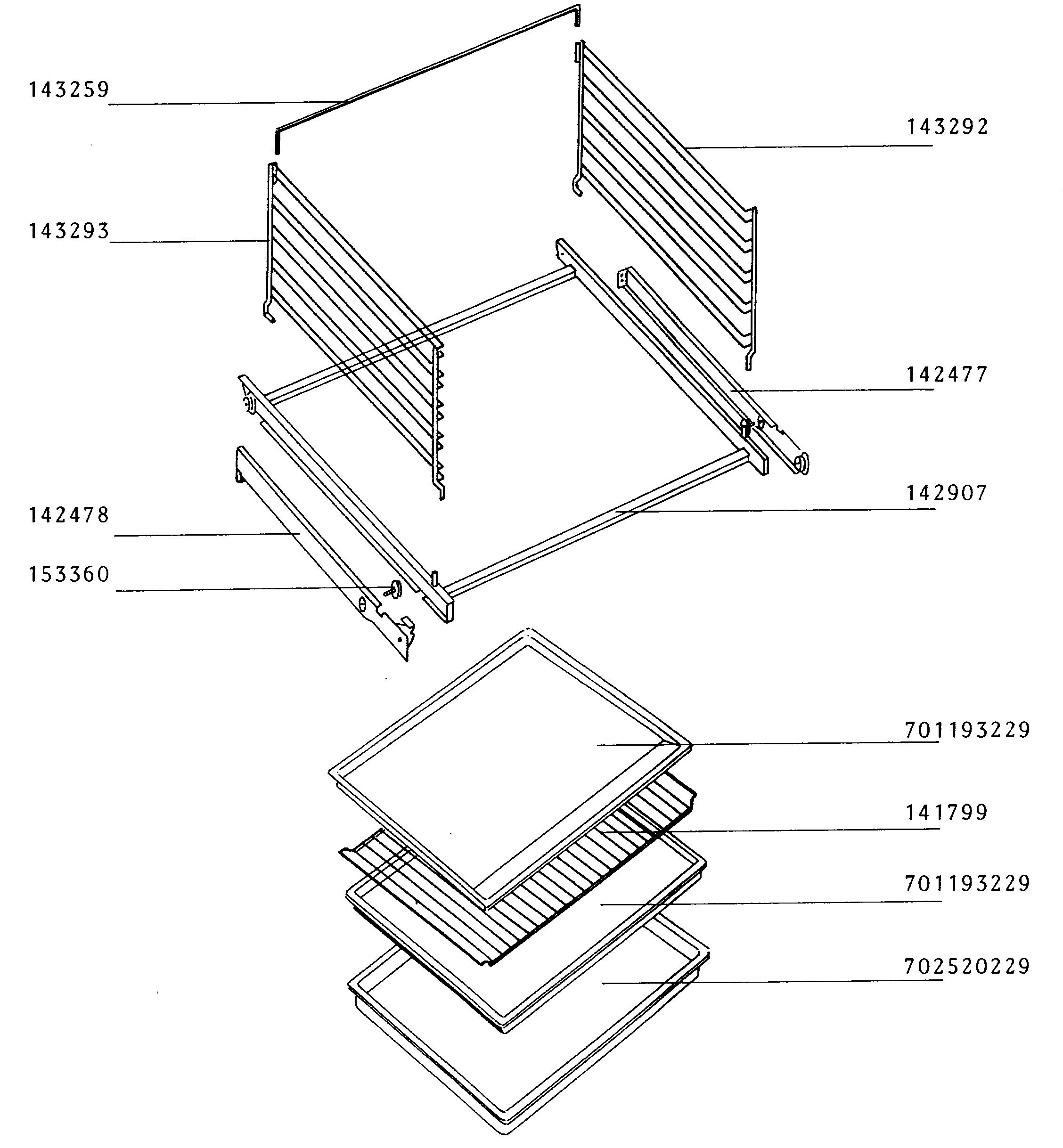 143259

143292

143293

142477

142907

142478

153360

701193229

141799

701193229

702520229