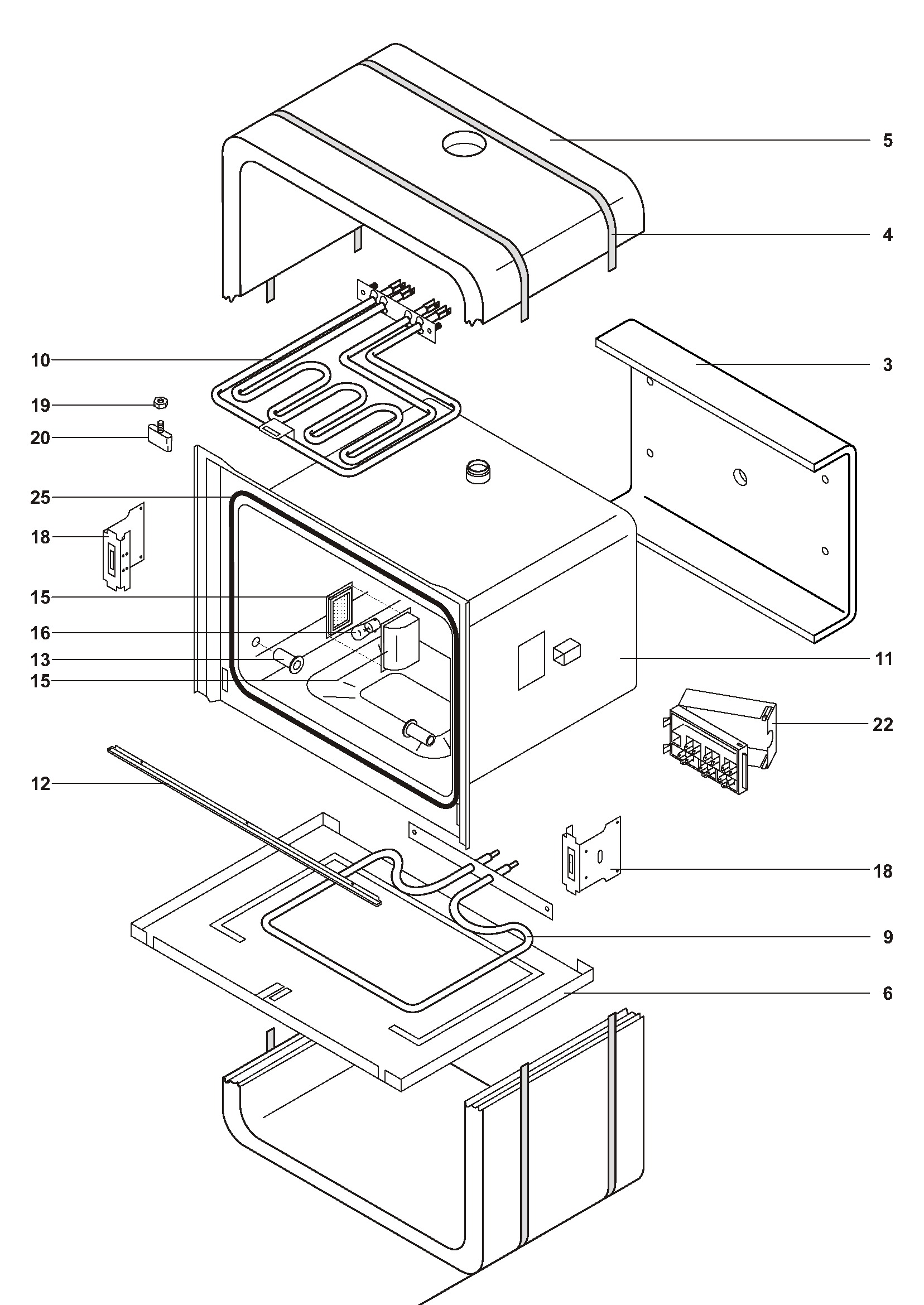 5
4
10
3
19
20
25
18
15
16
13
15
11
22
12
18
9
6