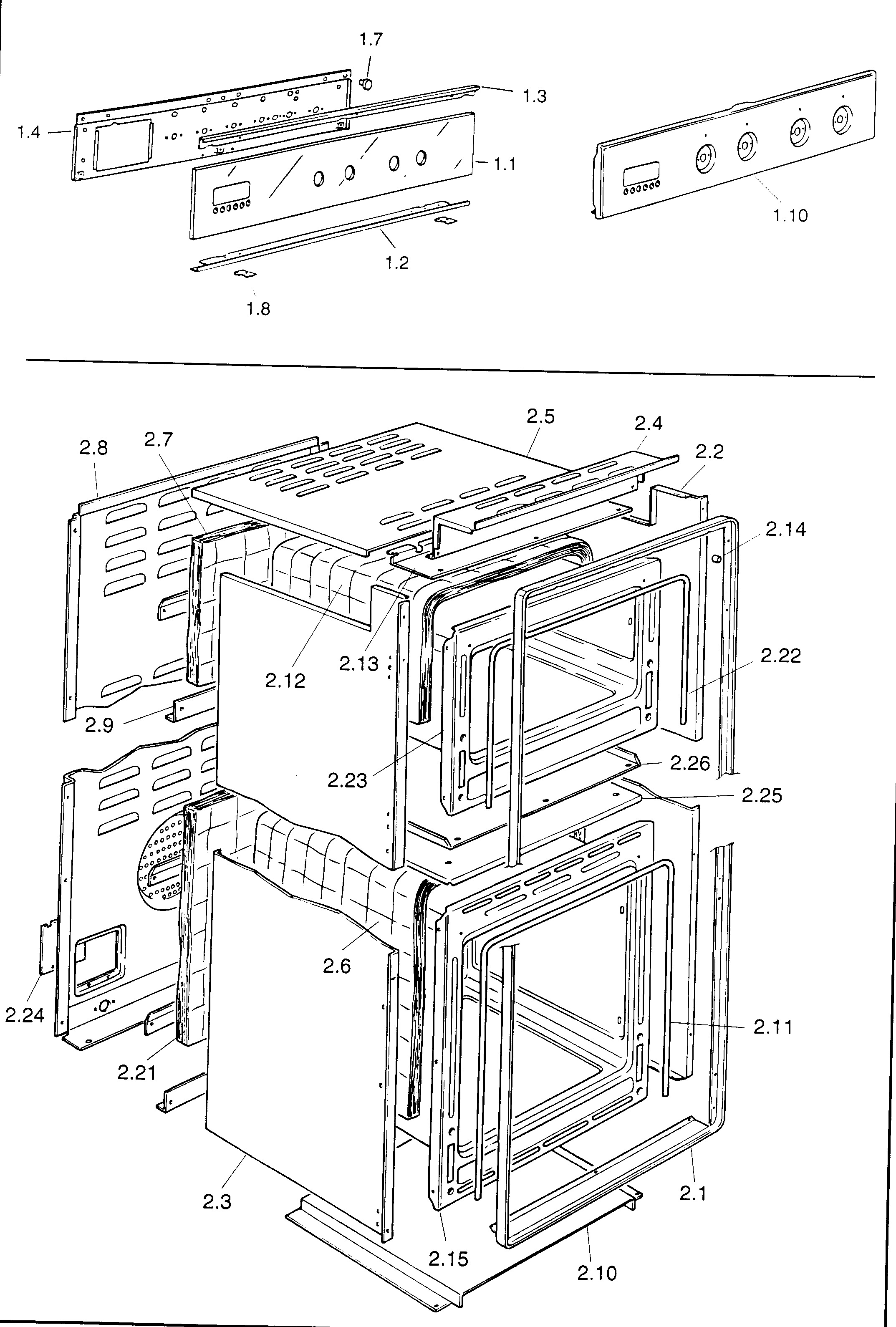 1.7
1.3
1.4
1.1
1.10
1.2
1.8

2.5
2.4
2.8
2.7
2.2
2.14
2.12
2.13
2.22
2.9
2.23
2.26
2.25
2.6
2.24
2.11
2.21
2.3
2.1
2.15
2.10