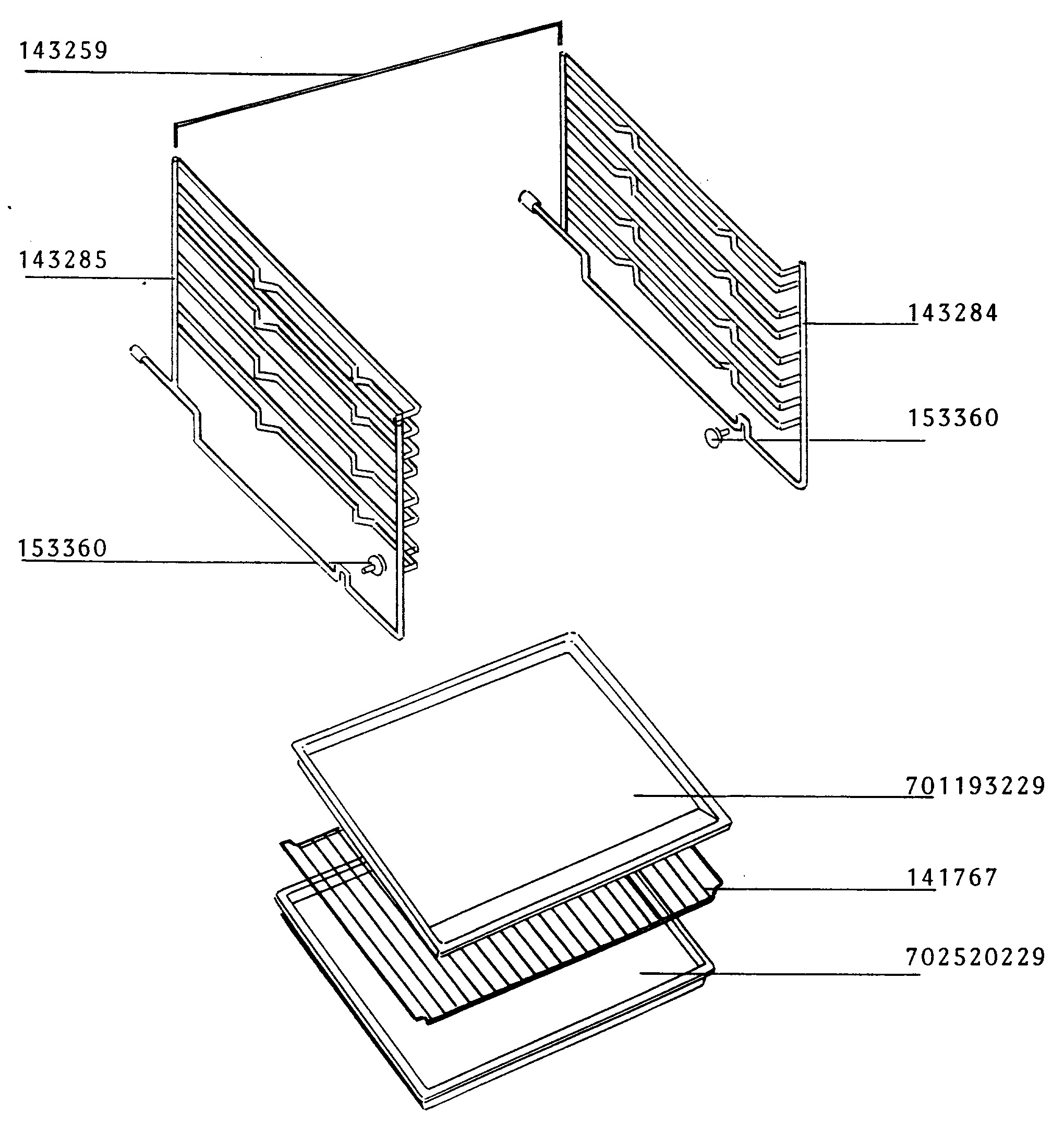 143259

143285

143284

153360

153360

701193229

141767

702520229