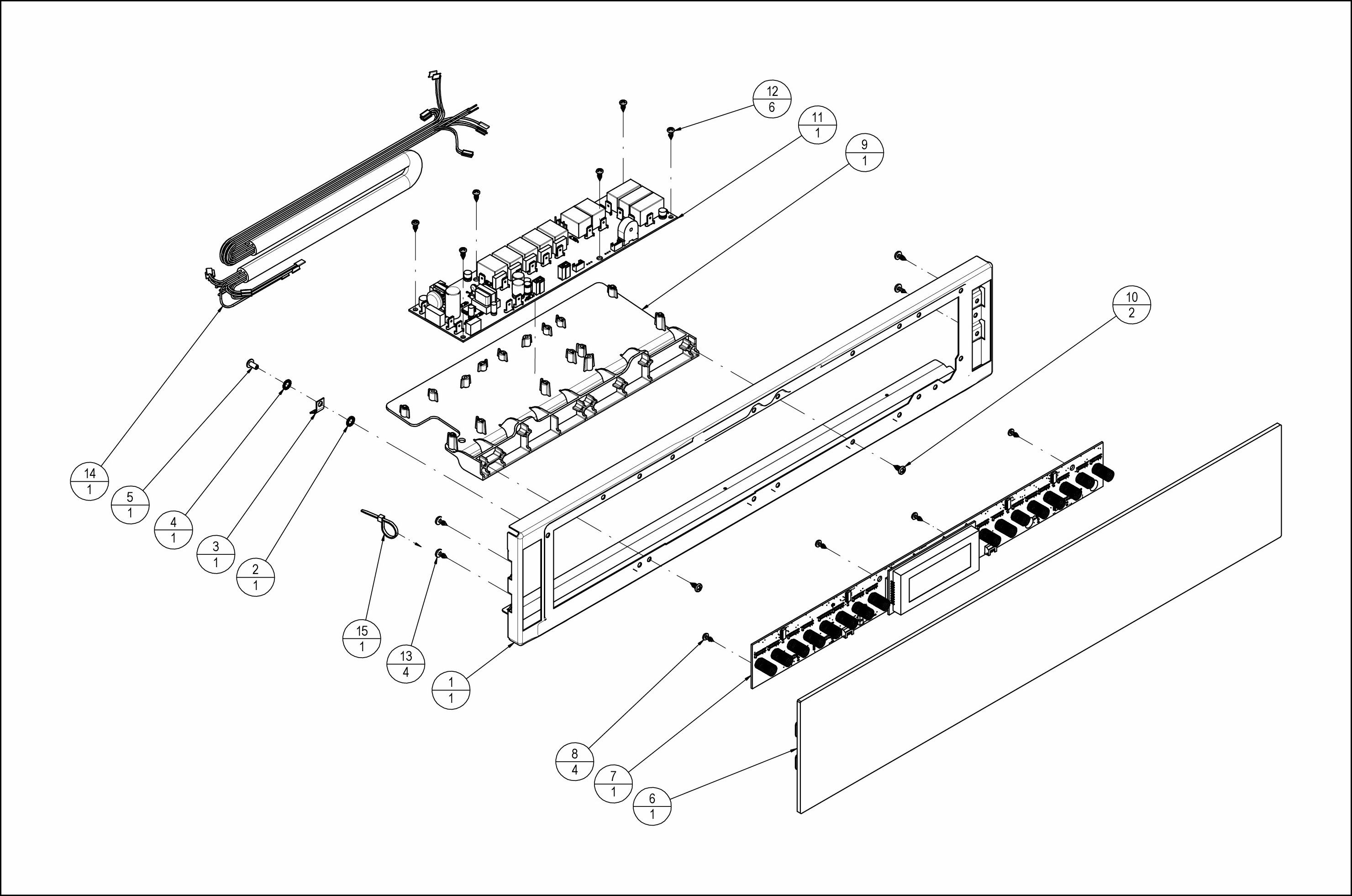 12
6

11
1

9
1

10
2

14
1

5
1

4
1

3
1

2
1

15
1

13
4

1
1

8
4

7
1

6
1