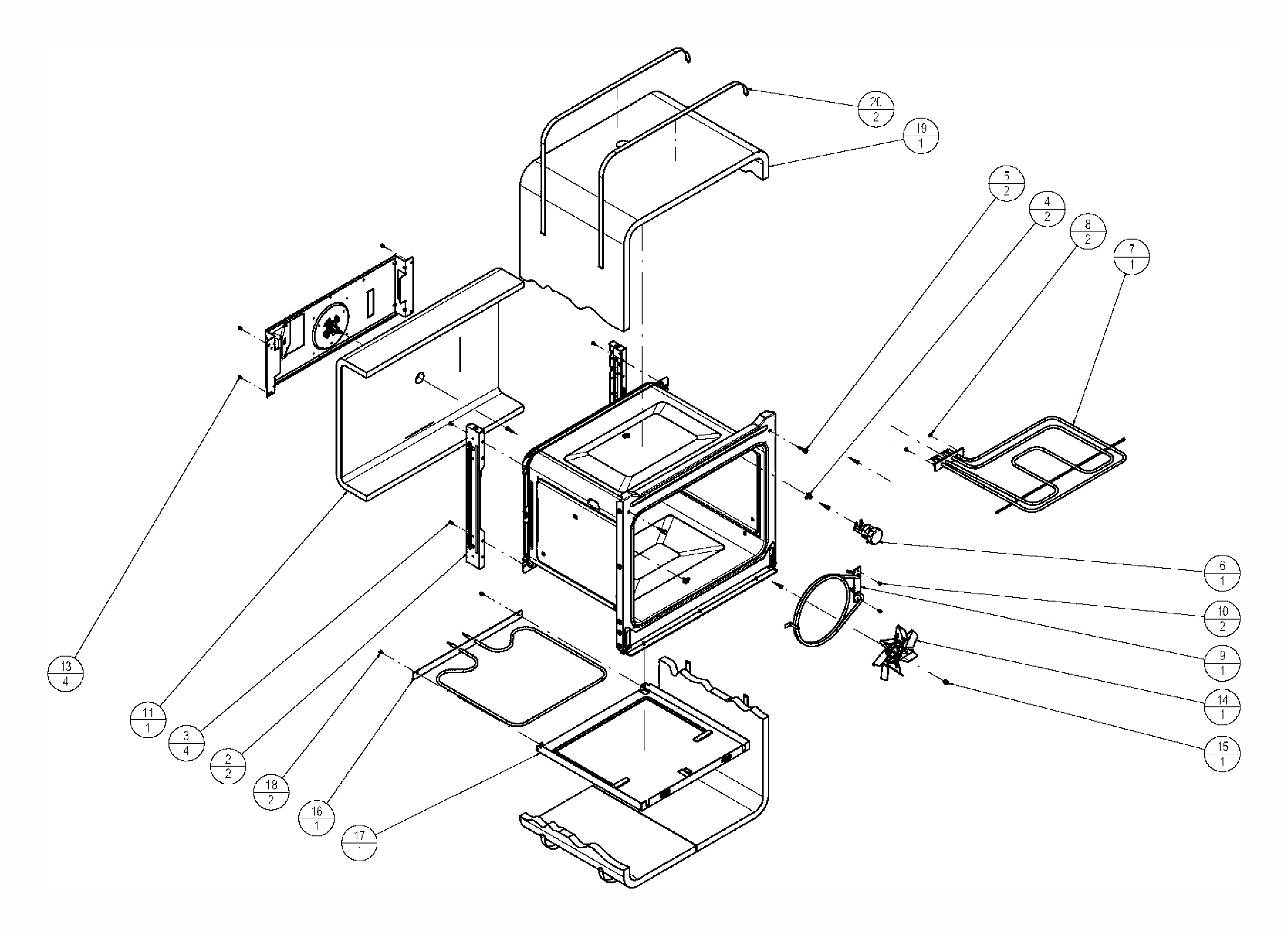 20
2

19
1

5
2

4
2

8
2

7
1

6
1

10
2

9
1

14
1

15
1

13
4

11
1

3
4

2
2

18
2

16
1

17
1